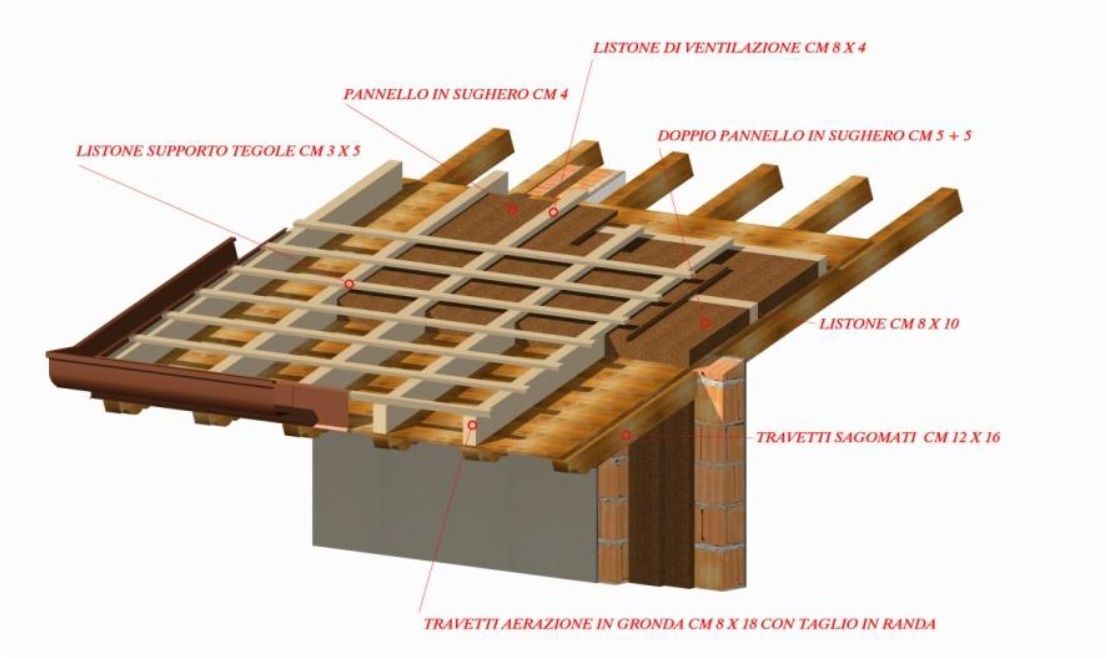 LISTONE DI VENTILAZIONE CM 8 X 4

PANNELLO IN SUGHERO CM 4

DOPPIO PANNELLO IN SUGHERO CM 5 + 5

LISTONE SUPPORTO TEGOLE CM 3 X 5

LISTONE CM 8 X 10

TRAVETTI SAGOMATI CM 12 X 16

TRAVETTI AERAZIONE IN GRONDA CM 8 X 18 CON TAGLIO IN RANDA