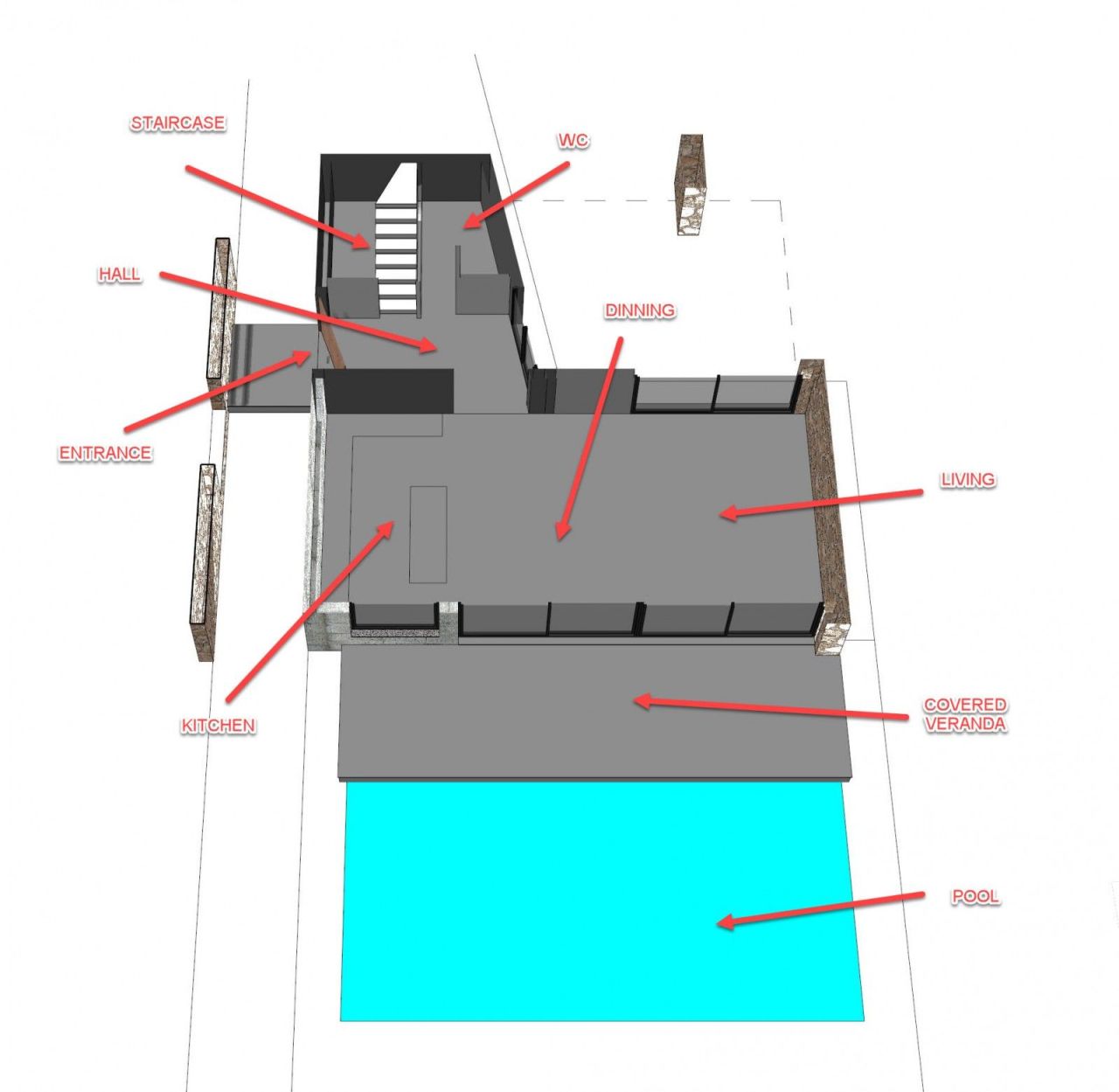 STAIRCASE

WC

HALL

DINNING

ENTRANCE

LIVING

KITCHEN

COVERED VERANDA

POOL