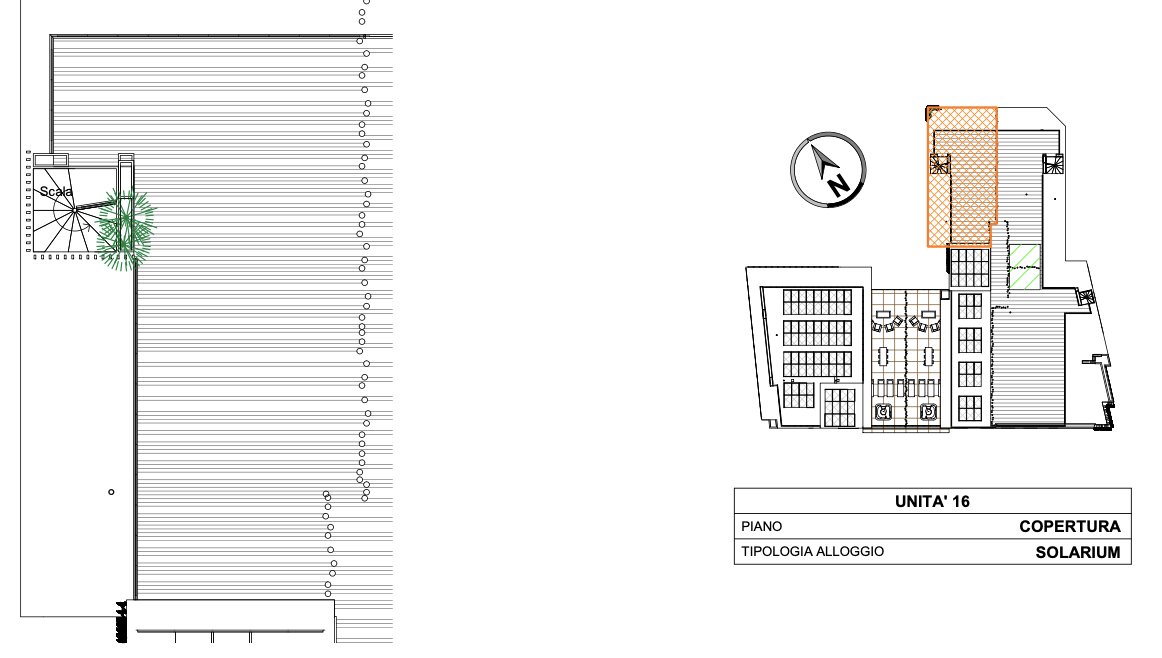 Scala

N

| UNITA' 16 | |
|---|---|
| PIANO | COPERTURA |
| TIPOLOGIA ALLOGGIO | SOLARIUM |